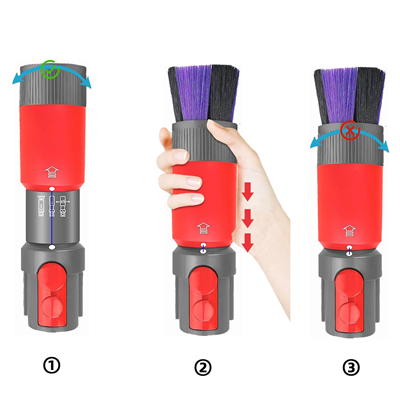 ①

②

③